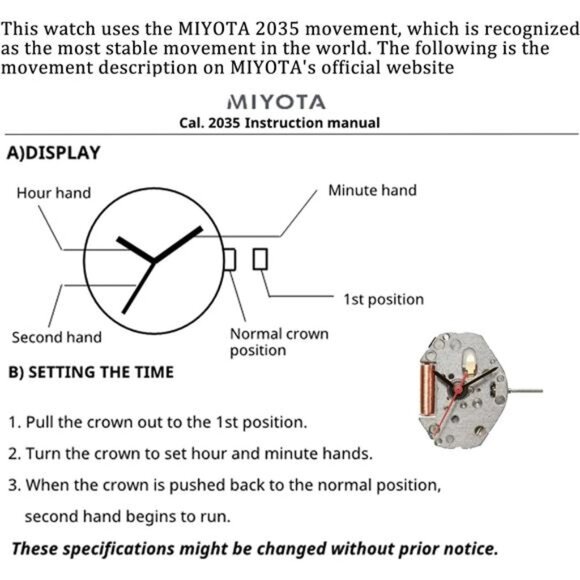 This watch uses the MIYOTA 2035 movement, which is recognized as the most stable movement in the world. The following is the movement description on MIYOTA's official website

MIYOTA

Cal. 2035 Instruction manual

A)DISPLAY

Hour hand

Minute hand

1st position

Second hand

Normal crown position

B) SETTING THE TIME

1. Pull the crown out to the 1st position.

2. Turn the crown to set hour and minute hands.

3. When the crown is pushed back to the normal position, second hand begins to run.

These specifications might be changed without prior notice.